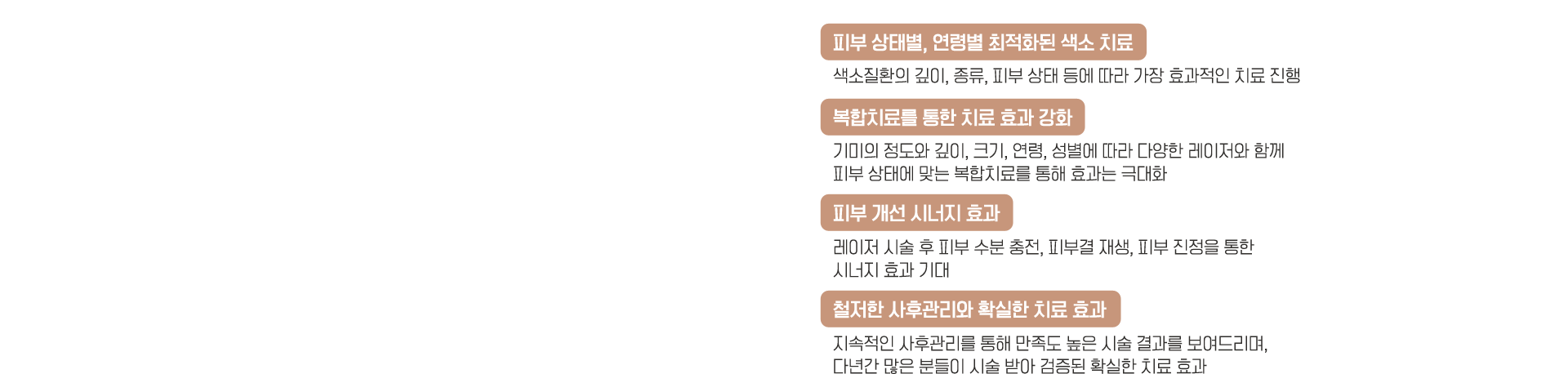 피부 상태별, 연령별 최적화된 색소 치료

색소질환의 깊이, 종류, 피부 상태 등에 따라 가장 효과적인 치료 진행

복합치료를 통한 치료 효과 강화

기미의 정도와 깊이, 크기, 연령, 성별에 따라 다양한 레이저와 함께 피부 상태에 맞는 복합치료를 통해 효과는 극대화

피부 개선 시너지 효과

레이저 시술 후 피부 수분 충전, 피부결 재생, 피부 진정을 통한 시너지 효과 기대

철저한 사후관리와 확실한 치료 효과

지속적인 사후관리를 통해 만족도 높은 시술 결과를 보여드리며, 다년간 많은 분들이 시술 받아 검증된 확실한 치료 효과